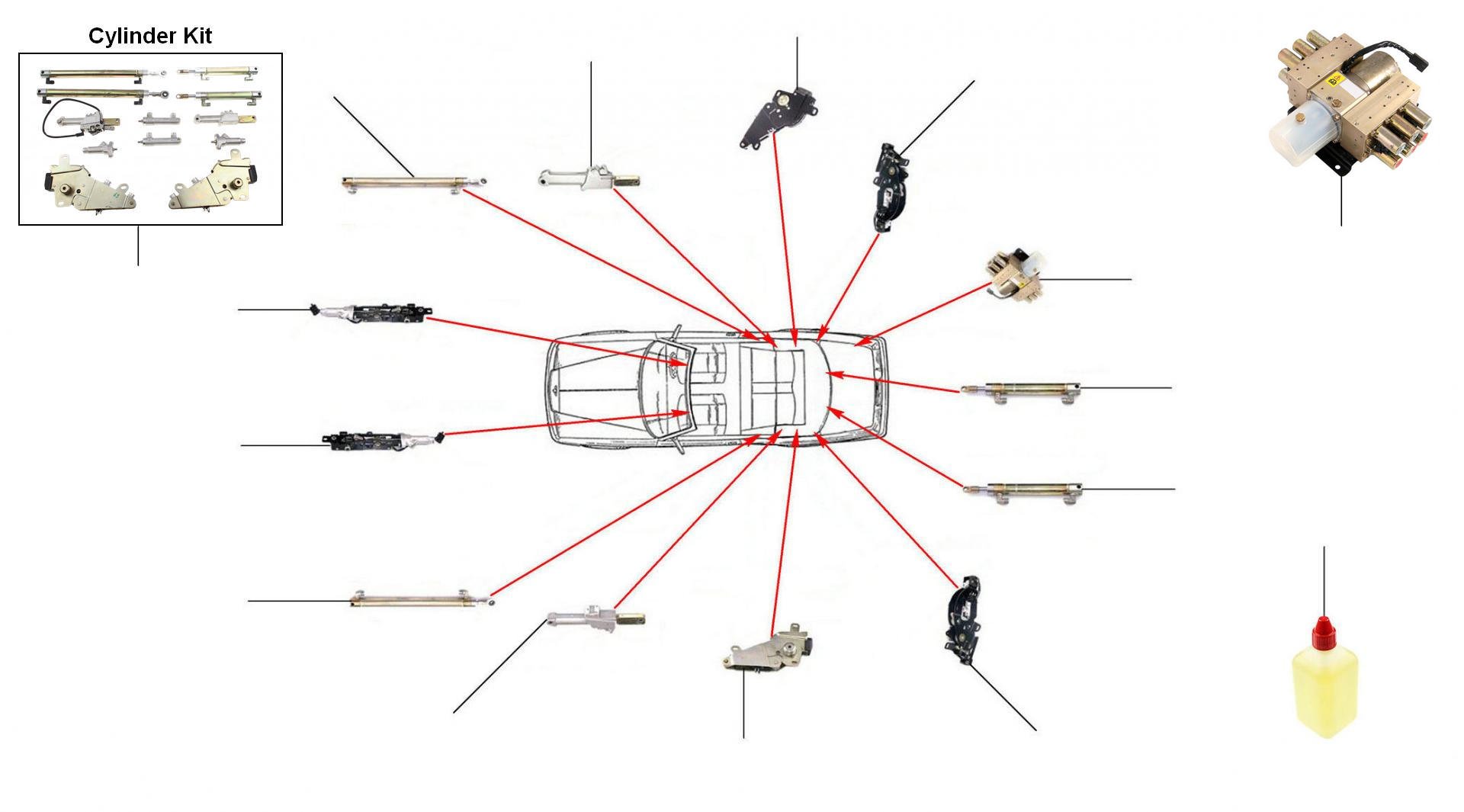 Cylinder Kit