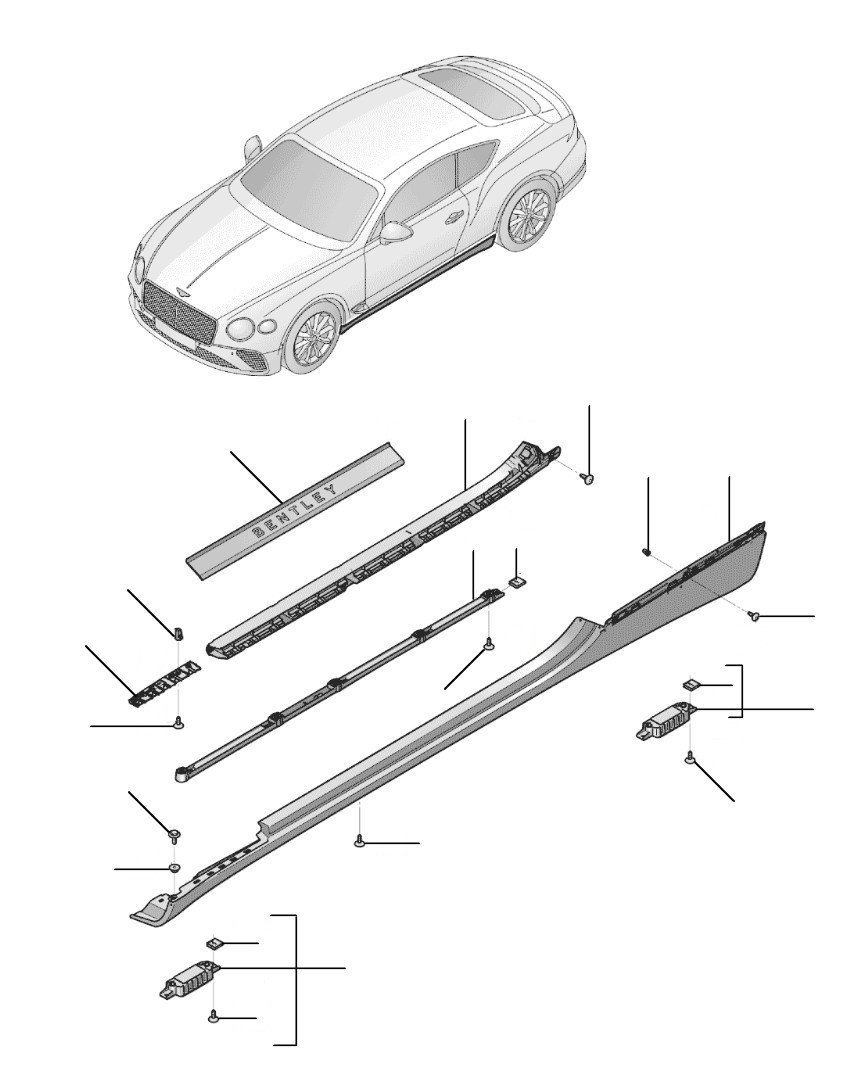 BENTLEY