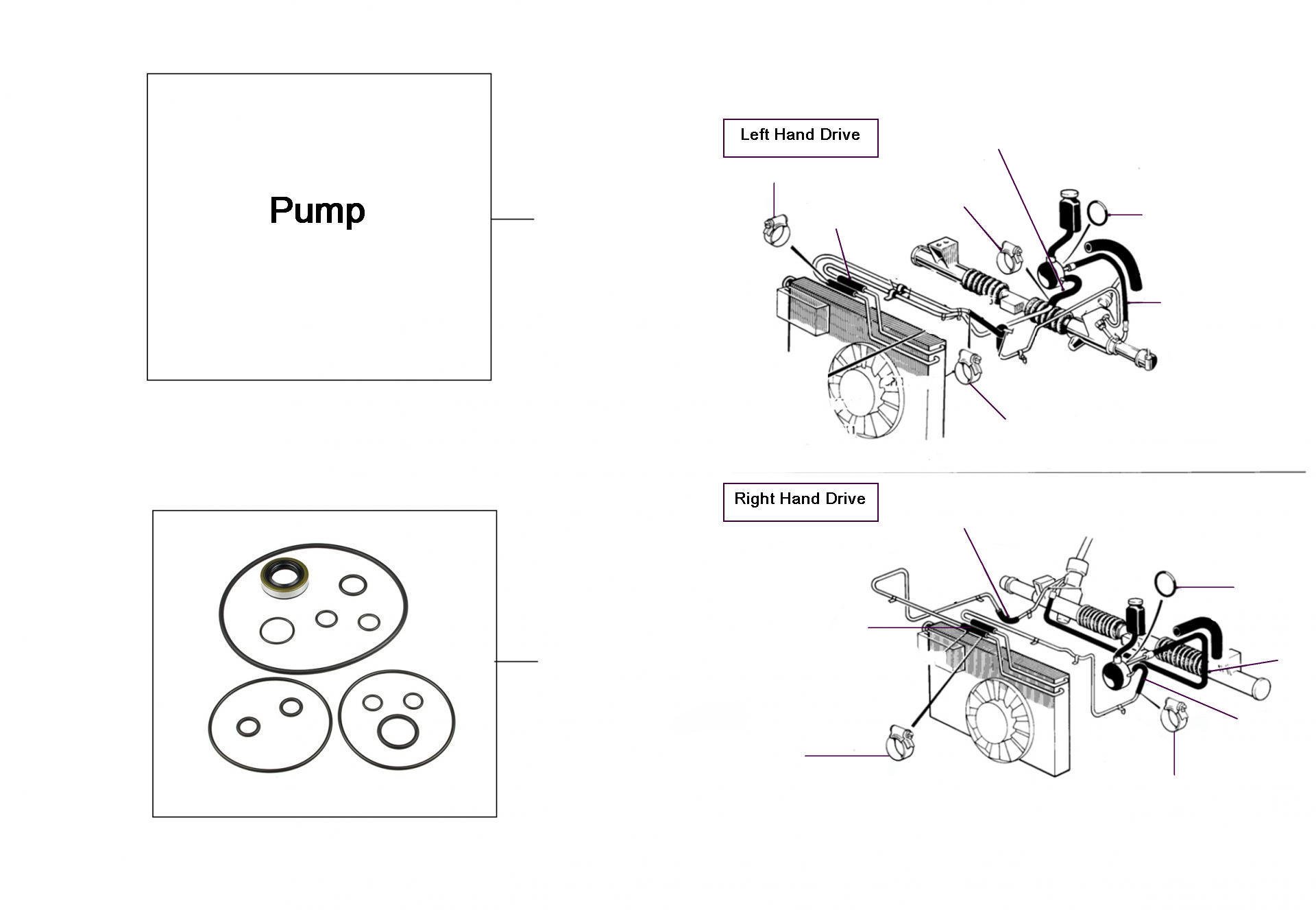 Pump

Left Hand Drive

Right Hand Drive